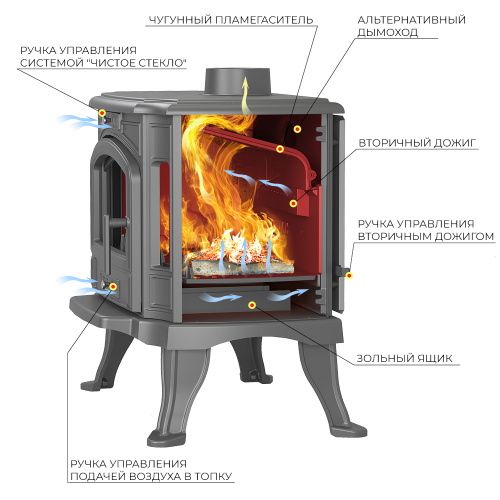 ЧУГУННЫЙ ПЛАМЕГАСИТЕЛЬ

АЛЬТЕРНАТИВНЫЙ ДЫМОХОД

РУЧКА УПРАВЛЕНИЯ СИСТЕМОЙ "ЧИСТОЕ СТЕКЛО"

ВТОРИЧНЫЙ ДОЖИГ

РУЧКА УПРАВЛЕНИЯ ВТОРИЧНЫМ ДОЖИГОМ

ЗОЛЬНЫЙ ЯЩИК

РУЧКА УПРАВЛЕНИЯ ПОДАЧЕЙ ВОЗДУХА В ТОПКУ