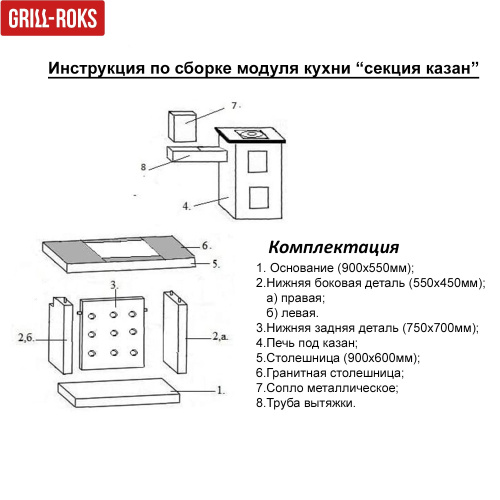 GRILL-ROKS

Инструкция по сборке модуля кухни “секция казан”

7.

8

4.

6.

5.

3.

2,б.

2,а.

1.

Комплектация

1. Основание (900х550мм);
2.Нижняя боковая деталь (550х450мм);
а) правая;
б) левая.
3.Нижняя задняя деталь (750х700мм);
4.Печь под казан;
5.Столешница (900х600мм);
6.Гранитная столешница;
7.Сопло металлическое;
8.Труба вытяжки.