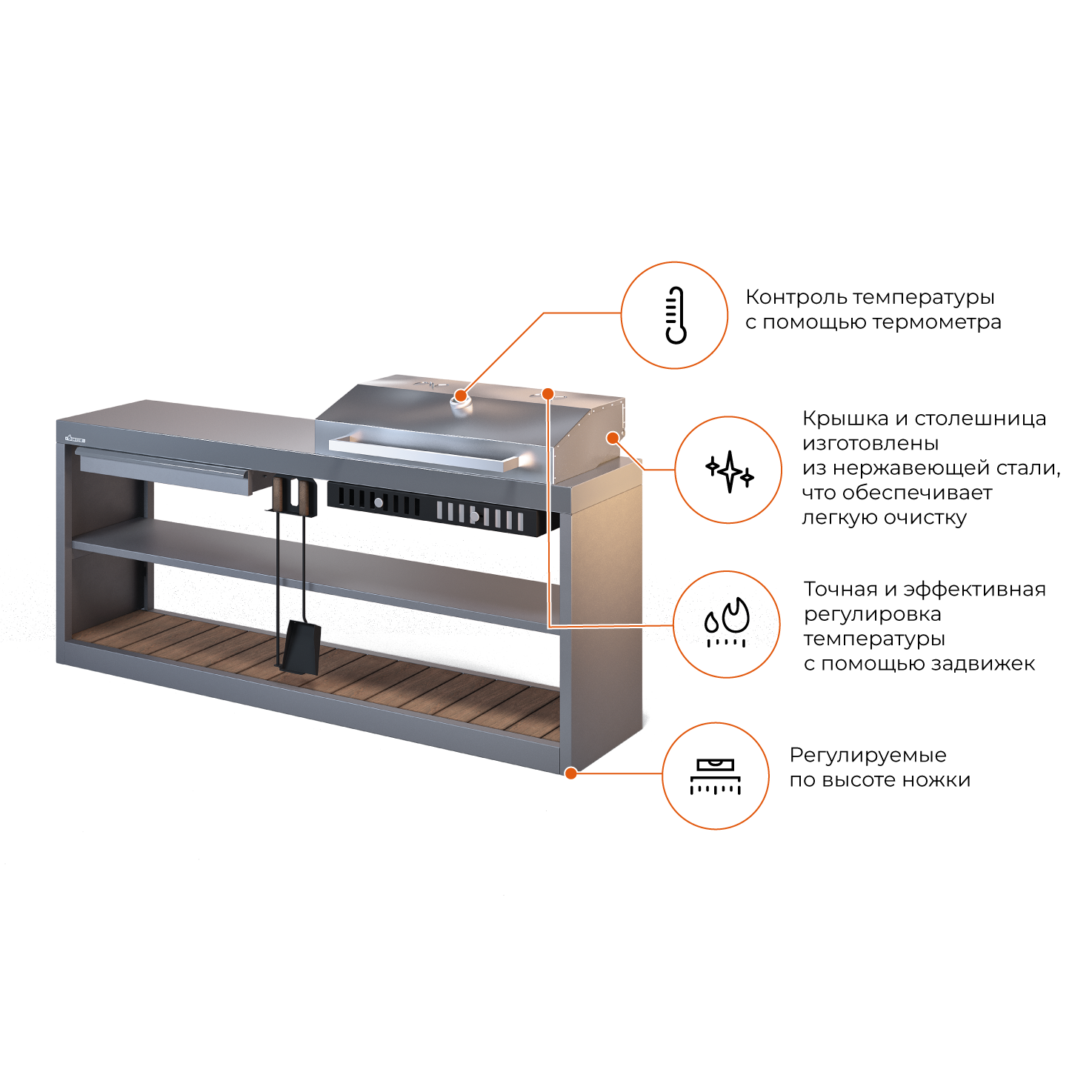 Контроль температуры с помощью термометра

Крышка и столешница изготовлены из нержавеющей стали, что обеспечивает легкую очистку

Точная и эффективная регулировка температуры с помощью задвижек

Регулируемые по высоте ножки