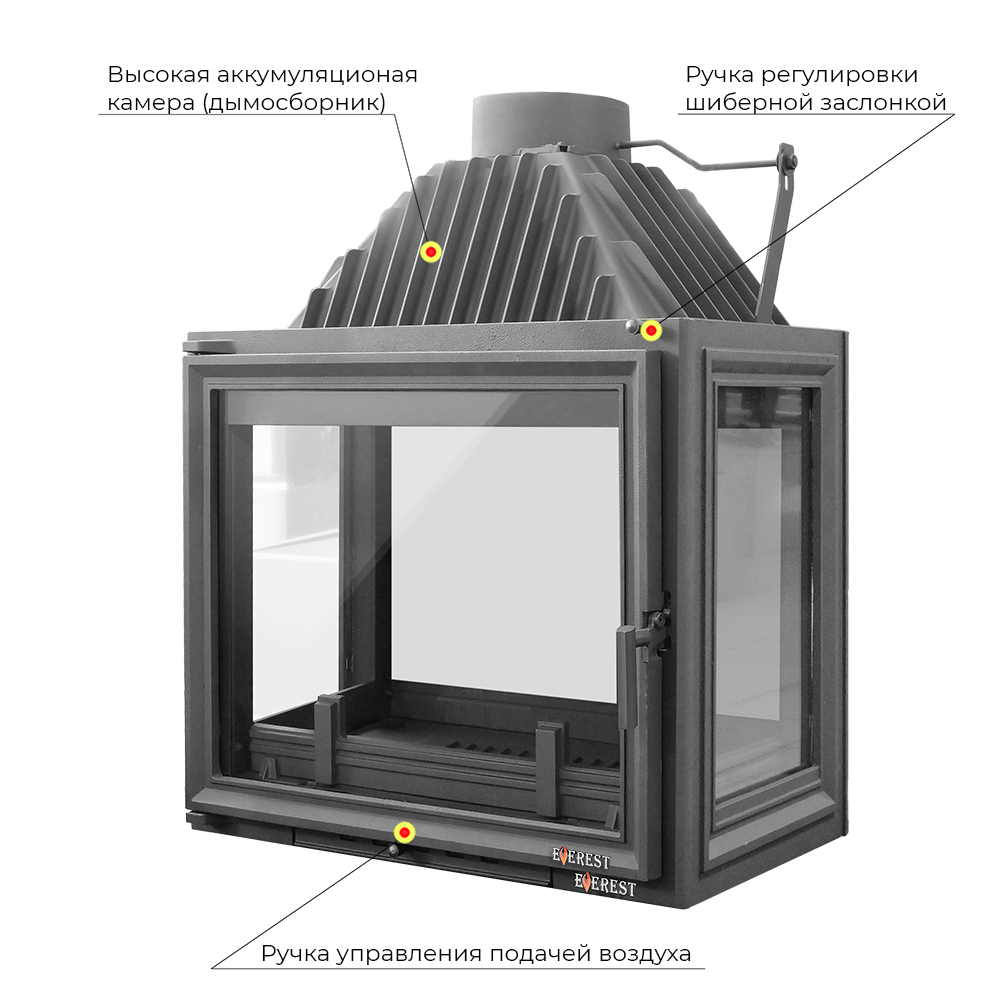 Высокая аккумуляционая камера (дымосборник)

Ручка регулировки шиберной заслонкой

EVEREST
EVEREST

Ручка управления подачей воздуха